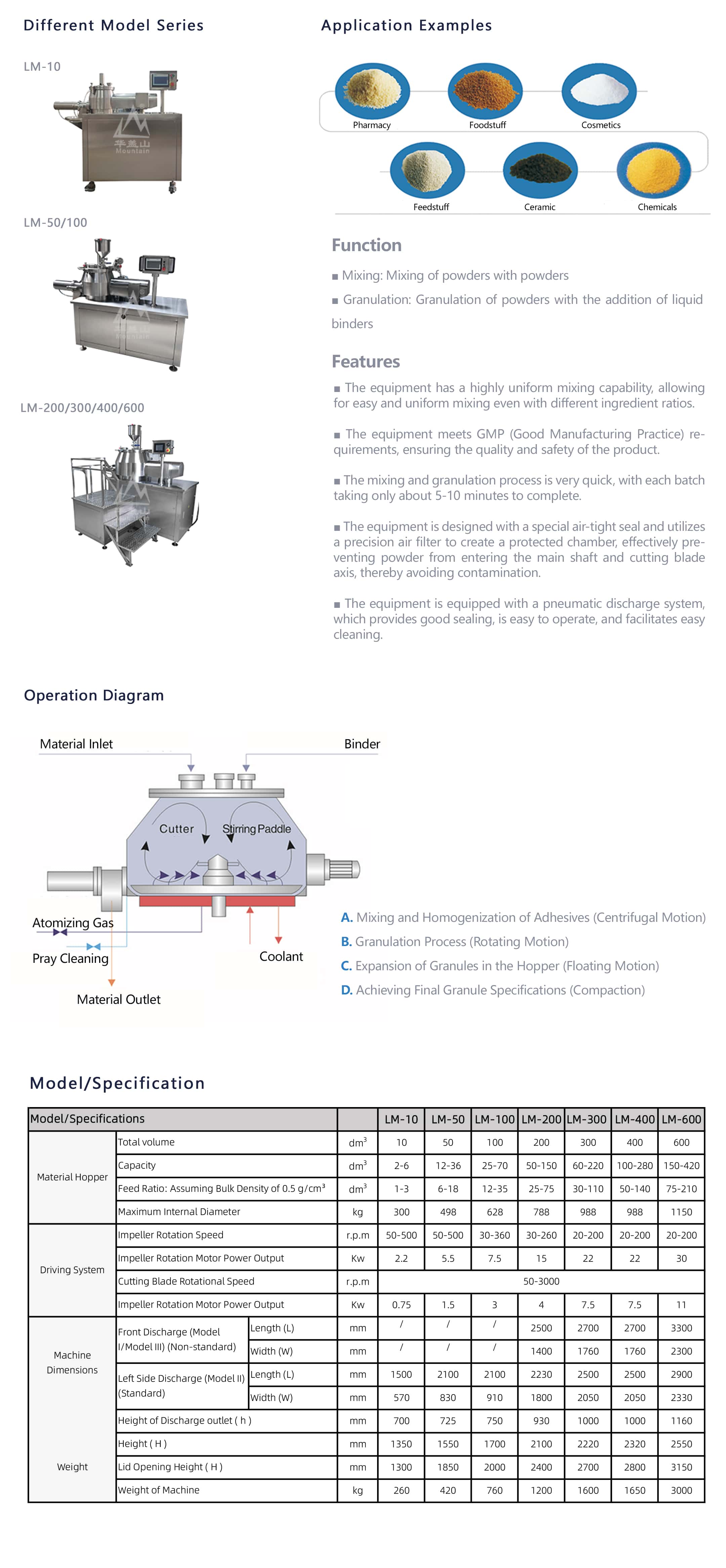 Different Model Series

LM-10

华美山
Mountain

LM-50/100

LM-200/300/400/600

Application Examples

Pharmacy
Foodstuff
Cosmetics
Feedstuff
Ceramic
Chemicals

Function

■ Mixing: Mixing of powders with powders

■ Granulation: Granulation of powders with the addition of liquid binders

Features

■ The equipment has a highly uniform mixing capability, allowing for easy and uniform mixing even with different ingredient ratios.

■ The equipment meets GMP (Good Manufacturing Practice) requirements, ensuring the quality and safety of the product.

■ The mixing and granulation process is very quick, with each batch taking only about 5-10 minutes to complete.

■ The equipment is designed with a special air-tight seal and utilizes a precision air filter to create a protected chamber, effectively preventing powder from entering the main shaft and cutting blade axis, thereby avoiding contamination.

■ The equipment is equipped with a pneumatic discharge system, which provides good sealing, is easy to operate, and facilitates easy cleaning.

Operation Diagram

Material Inlet
Binder
Cutter
Stirring Paddle
Atomizing Gas
Pray Cleaning
Coolant
Material Outlet

A. Mixing and Homogenization of Adhesives (Centrifugal Motion)
B. Granulation Process (Rotating Motion)
C. Expansion of Granules in the Hopper (Floating Motion)
D. Achieving Final Granule Specifications (Compaction)

Model/Specification

| Model/Specifications | | | | LM-10 | LM-50 | LM-100 | LM-200 | LM-300 | LM-400 | LM-600 |
|---|---|---|---|---|---|---|---|---|---|---|
| Material Hopper | Total volume | | $dm^3$ | 10 | 50 | 100 | 200 | 300 | 400 | 600 |
| | Capacity | | $dm^3$ | 2-6 | 12-36 | 25-70 | 50-150 | 60-220 | 100-280 | 150-420 |
| | Feed Ratio: Assuming Bulk Density of 0.5 $g/cm^3$ | | $dm^3$ | 1-3 | 6-18 | 12-35 | 25-75 | 30-110 | 50-140 | 75-210 |
| | Maximum Internal Diameter | | kg | 300 | 498 | 628 | 788 | 988 | 988 | 1150 |
| Driving System | Impeller Rotation Speed | | r.p.m | 50-500 | 50-500 | 30-360 | 30-260 | 20-200 | 20-200 | 20-200 |
| | Impeller Rotation Motor Power Output | | Kw | 2.2 | 5.5 | 7.5 | 15 | 22 | 22 | 30 |
| | Cutting Blade Rotational Speed | | r.p.m | 50-3000 | | | | | | |
| | Impeller Rotation Motor Power Output | | Kw | 0.75 | 1.5 | 3 | 4 | 7.5 | 7.5 | 11 |
| Machine Dimensions | Front Discharge (Model I/Model III) (Non-standard) | Length (L) | mm | / | / | / | 2500 | 2700 | 2700 | 3300 |
| | | Width (W) | mm | / | / | / | 1400 | 1760 | 1760 | 2300 |
| | Left Side Discharge (Model II) (Standard) | Length (L) | mm | 1500 | 2100 | 2100 | 2230 | 2500 | 2500 | 2900 |
| | | Width (W) | mm | 570 | 830 | 910 | 1800 | 2050 | 2050 | 2330 |
| | Height of Discharge outlet ( h ) | | mm | 700 | 725 | 750 | 930 | 1000 | 1000 | 1160 |
| | Height ( H ) | | mm | 1350 | 1550 | 1700 | 2100 | 2220 | 2320 | 2550 |
| Weight | Lid Opening Height ( H ) | | mm | 1300 | 1850 | 2000 | 2400 | 2700 | 2800 | 3150 |
| | Weight of Machine | | kg | 260 | 420 | 760 | 1200 | 1600 | 1650 | 3000 |